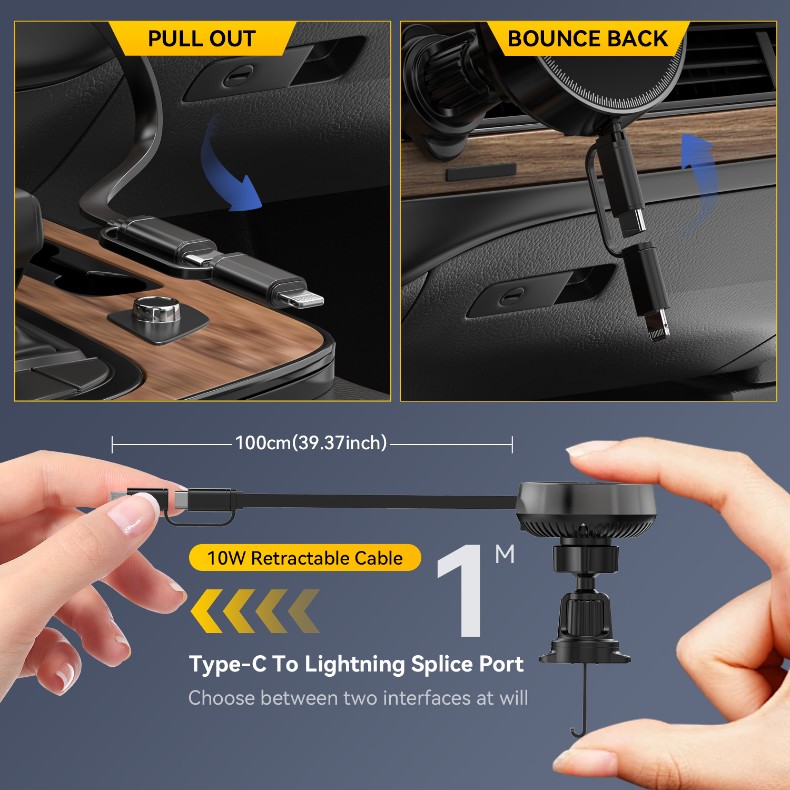 PULL OUT

BOUNCE BACK

100cm(39.37inch)

10W Retractable Cable

1 M

Type-C To Lightning Splice Port

Choose between two interfaces at will